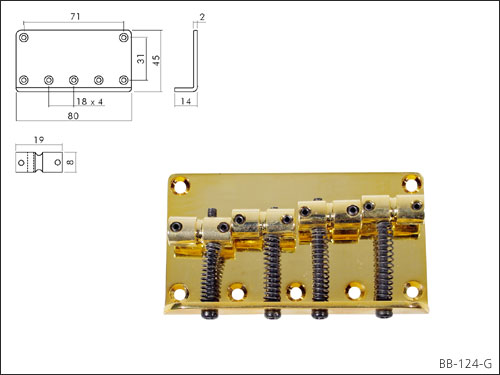 71

31

45

18 x 4

80

2

14

19

8

BB-124-G